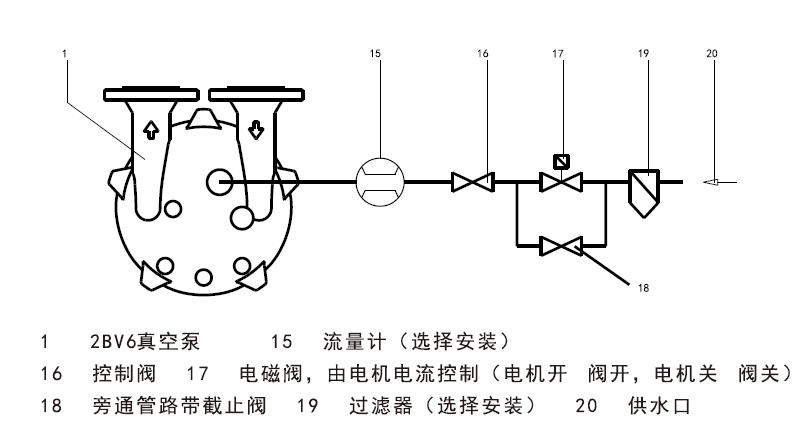 1

15

16

17

19

20

18

1　2BV6真空泵　15　流量计（选择安装）

16　控制阀　17　电磁阀，由电机电流控制（电机开　阀开，电机关　阀关）

18　旁通管路带截止阀　19　过滤器（选择安装）　20　供水口